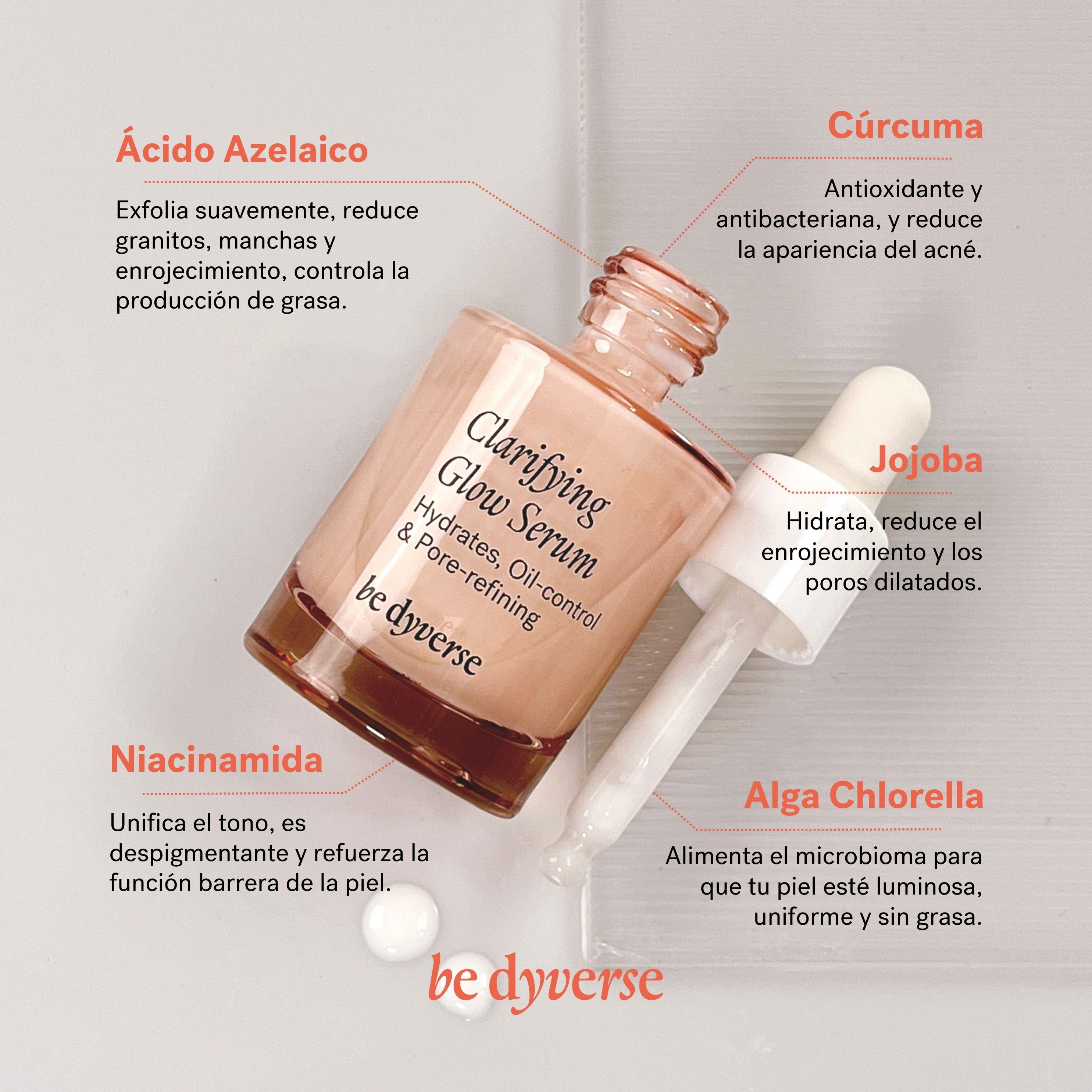 Ácido Azelaico

Exfolia suavemente, reduce granitos, manchas y enrojecimiento, controla la producción de grasa.

Cúrcuma

Antioxidante y antibacteriana, y reduce la apariencia del acné.

Clarifying Glow Serum
Hydrates, Oil-control & Pore-refining
be dyverse

Jojoba

Hidrata, reduce el enrojecimiento y los poros dilatados.

Niacinamida

Unifica el tono, es despigmentante y refuerza la función barrera de la piel.

Alga Chlorella

Alimenta el microbioma para que tu piel esté luminosa, uniforme y sin grasa.

be dyverse